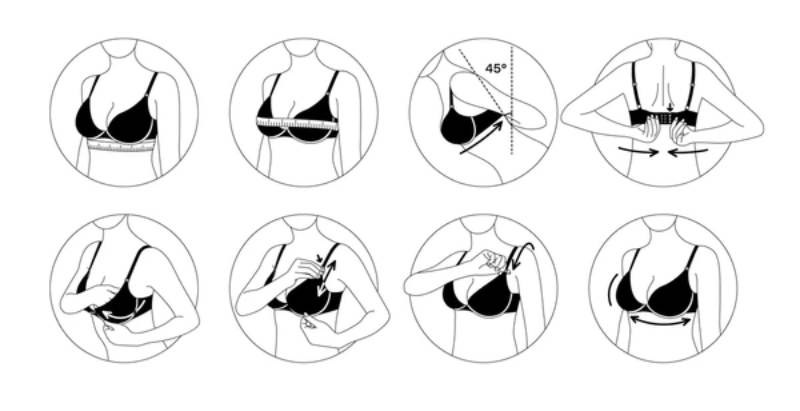 45°